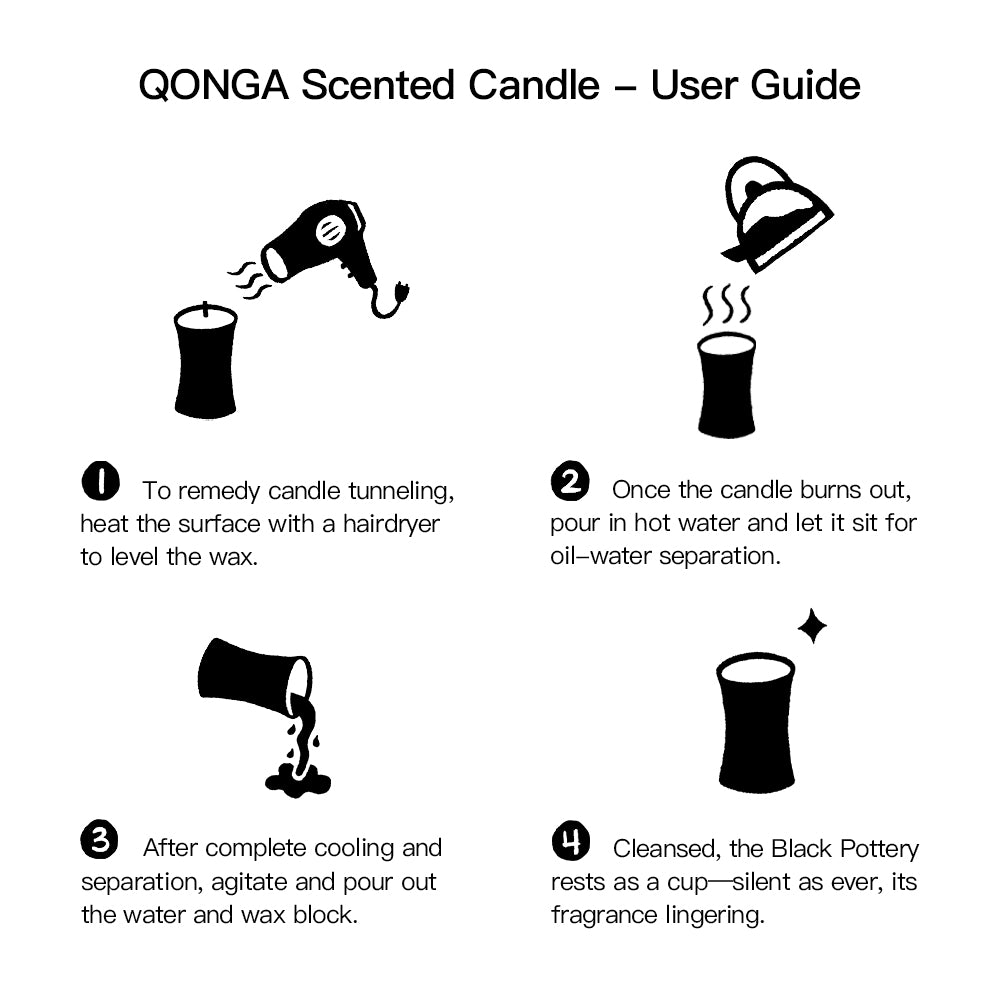 QONGA Scented Candle – User Guide

1 To remedy candle tunneling, heat the surface with a hairdryer to level the wax.

2 Once the candle burns out, pour in hot water and let it sit for oil–water separation.

3 After complete cooling and separation, agitate and pour out the water and wax block.

4 Cleansed, the Black Pottery rests as a cup—silent as ever, its fragrance lingering.